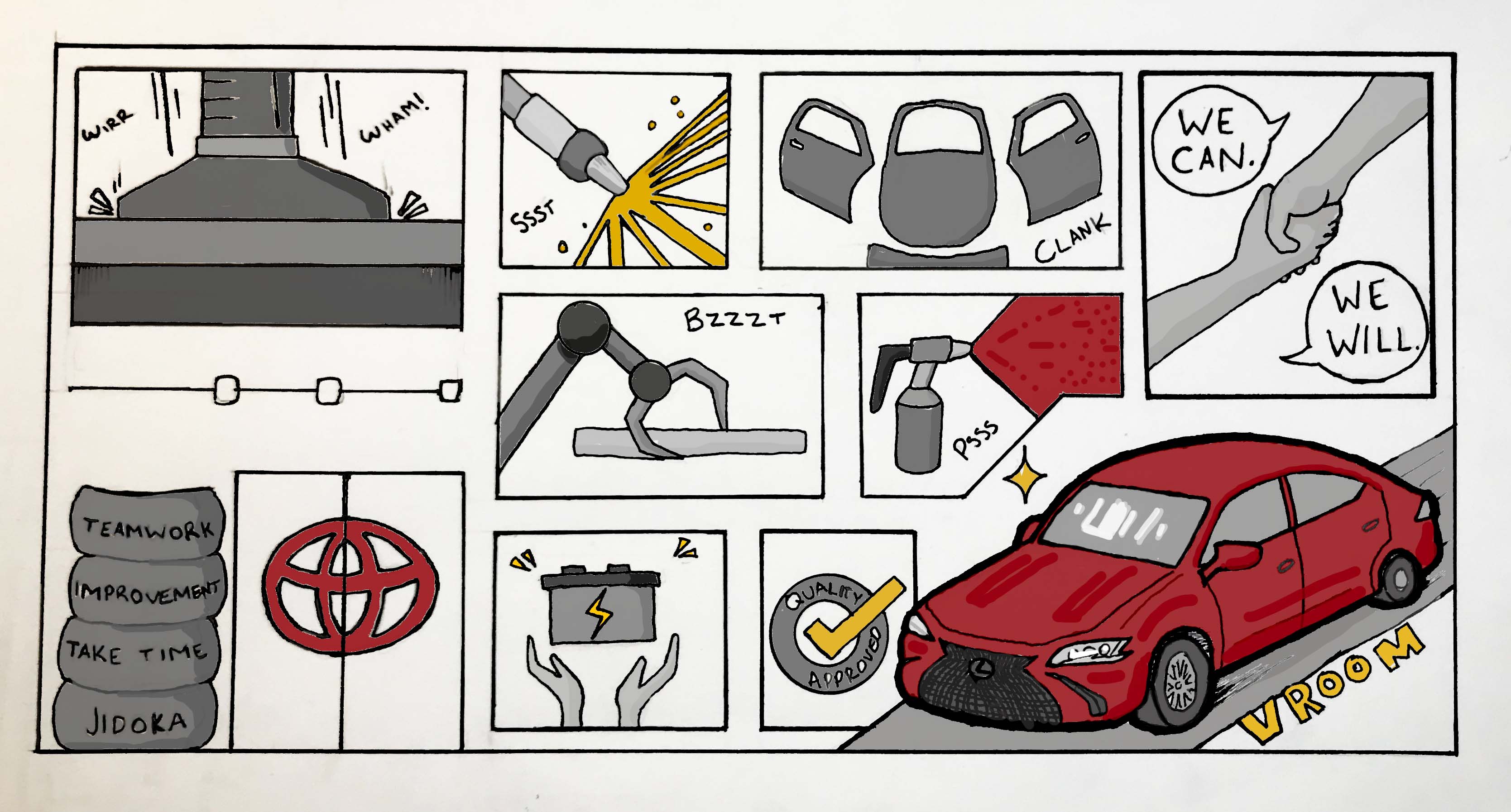 WIRR

WHAM!

SSST

CLANK

WE CAN.

WE WILL.

BZZZT

PSSS

TEAMWORK

IMPROVEMENT

TAKE TIME

JIDOKA

QUALITY APPROVED

VROOM